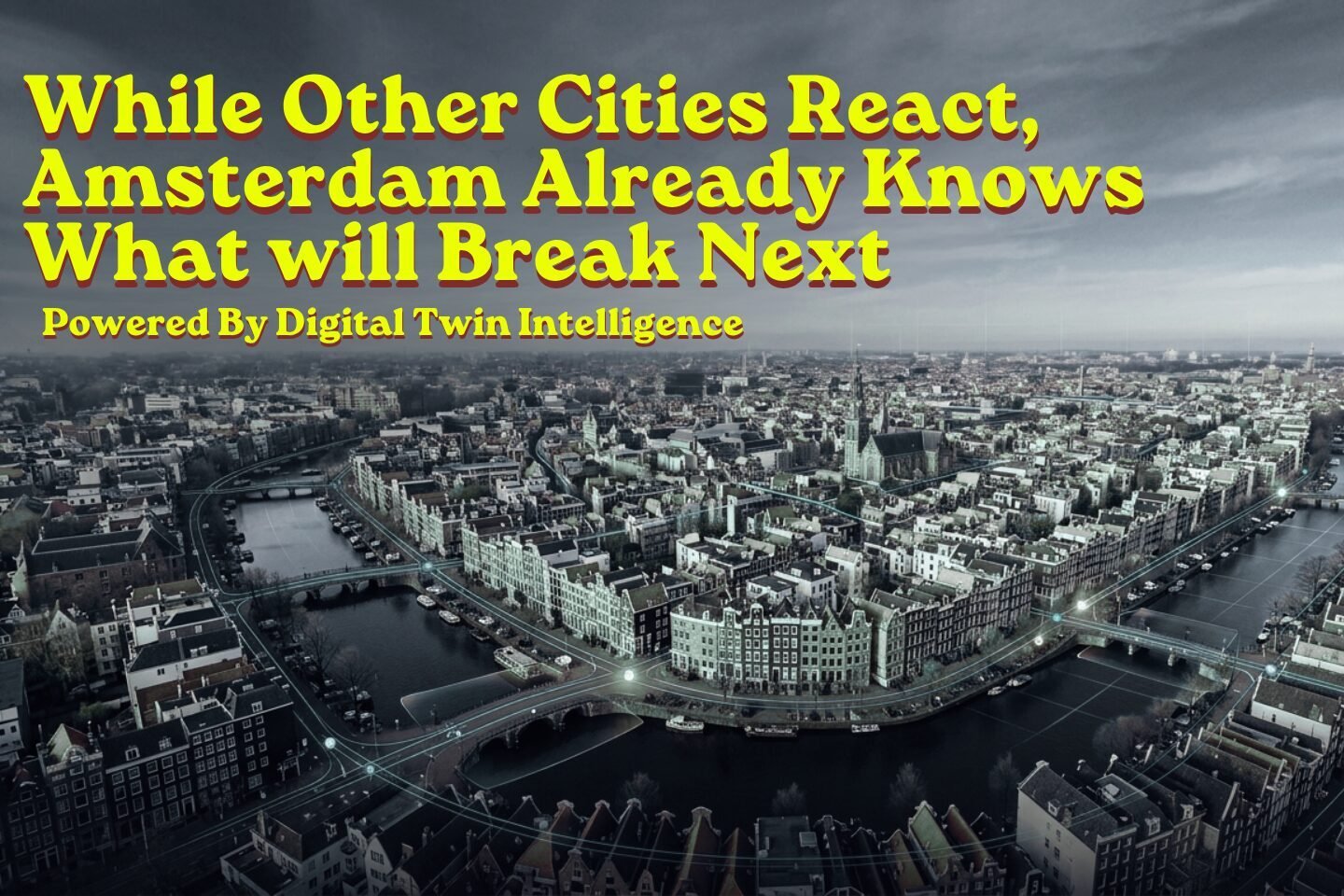 While Other Cities React, Amsterdam Already Knows What will Break Next

Powered By Digital Twin Intelligence