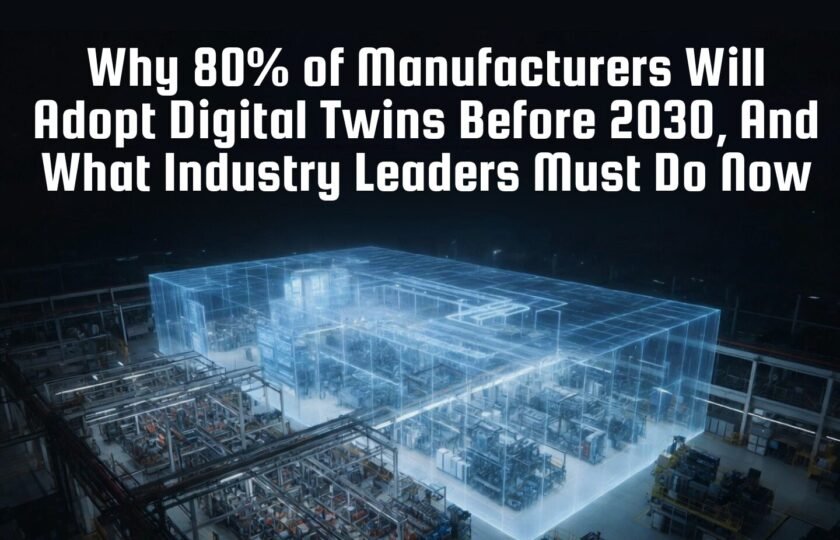 Why 80% of Manufacturers Will Adopt Digital Twins Before 2030, And What Industry Leaders Must Do Now