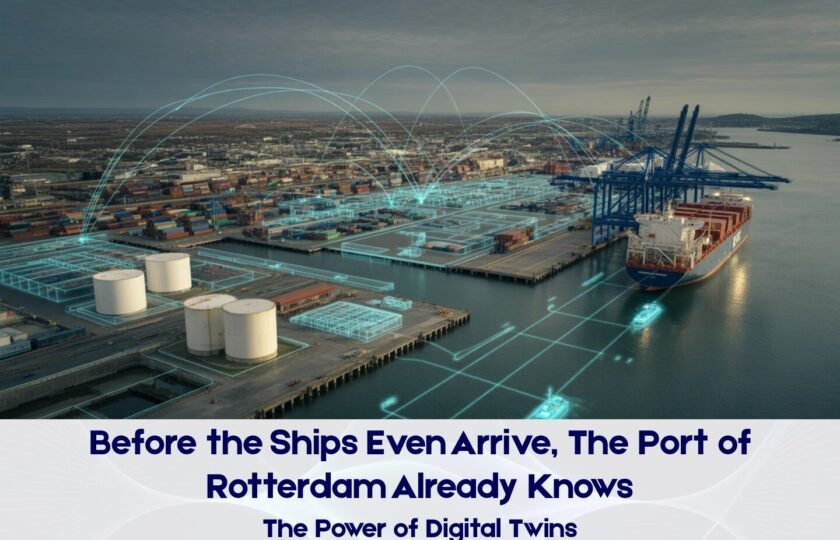 Before the Ships Even Arrive, The Port of Rotterdam Already Knows

The Power of Digital Twins